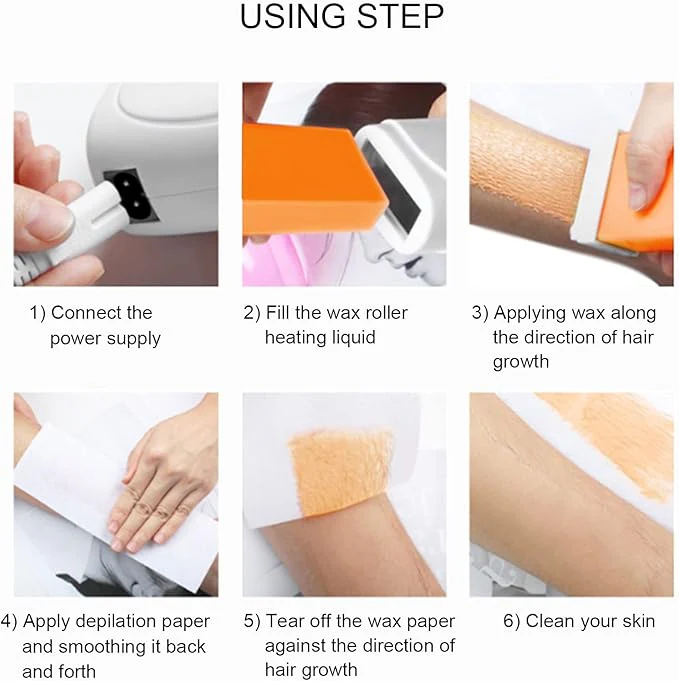 USING STEP

1) Connect the power supply

2) Fill the wax roller heating liquid

3) Applying wax along the direction of hair growth

4) Apply depilation paper and smoothing it back and forth

5) Tear off the wax paper against the direction of hair growth

6) Clean your skin