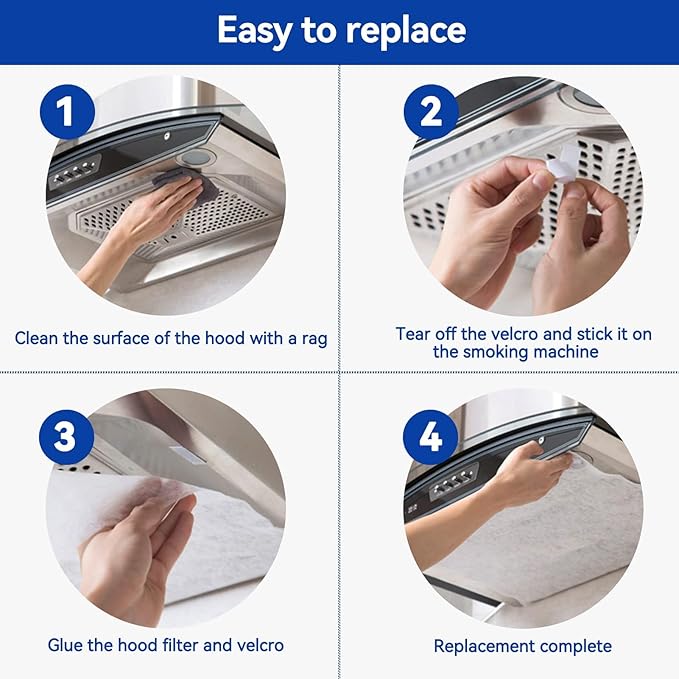 Easy to replace

1

Clean the surface of the hood with a rag

2

Tear off the velcro and stick it on the smoking machine

3

Glue the hood filter and velcro

4

Replacement complete