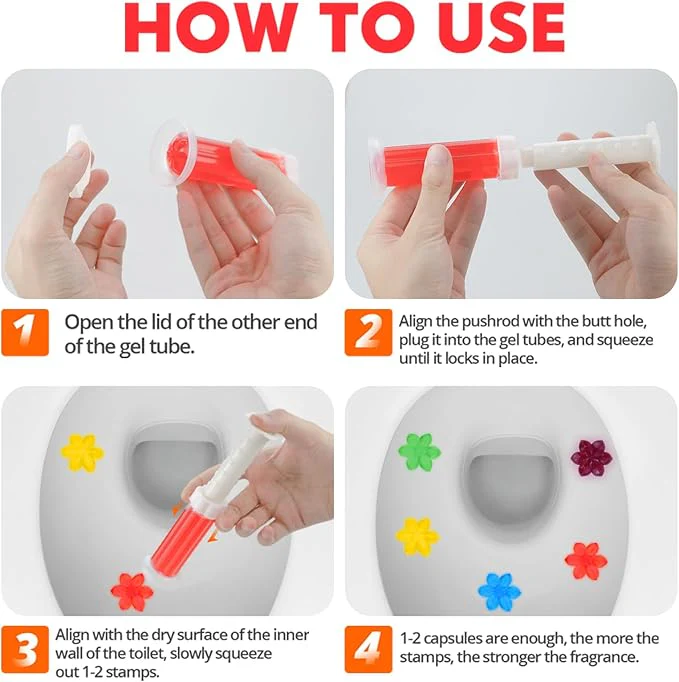 HOW TO USE

1 Open the lid of the other end of the gel tube.

2 Align the pushrod with the butt hole, plug it into the gel tubes, and squeeze until it locks in place.

3 Align with the dry surface of the inner wall of the toilet, slowly squeeze out 1-2 stamps.

4 1-2 capsules are enough, the more the stamps, the stronger the fragrance.